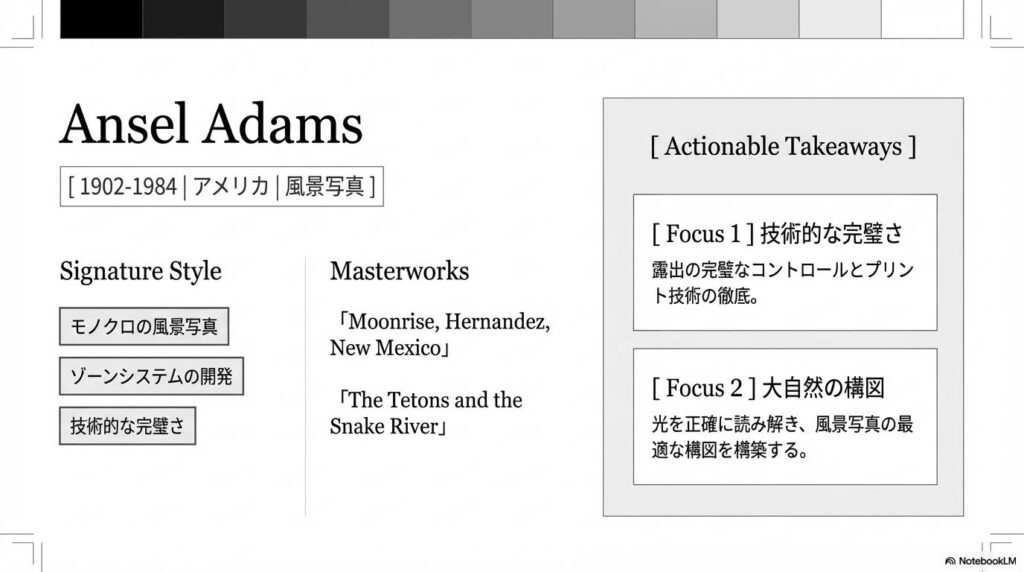 Ansel Adams

[ 1902-1984 | アメリカ | 風景写真 ]

Signature Style

モノクロの風景写真

ゾーンシステムの開発

技術的な完璧さ

Masterworks

「Moonrise, Hernandez, New Mexico」

「The Tetons and the Snake River」

[ Actionable Takeaways ]

[ Focus 1 ] 技術的な完璧さ

露出の完璧なコントロールとプリント技術の徹底。

[ Focus 2 ] 大自然の構図

光を正確に読み解き、風景写真の最適な構図を構築する。

NotebookLM